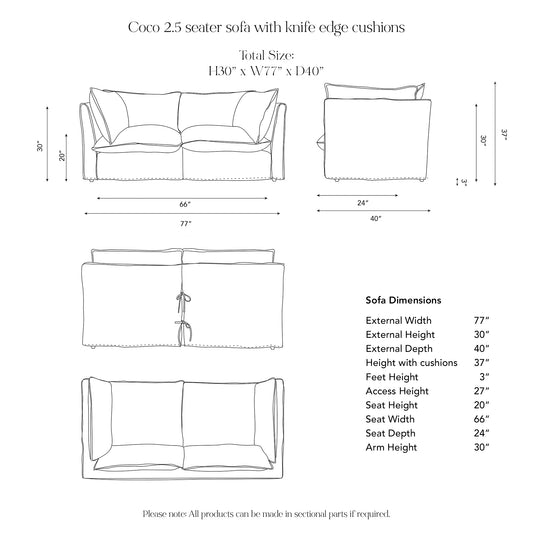 Coco 2.5 seater sofa with knife edge cushions

Total Size:
H30" x W77" x D40"

30"

20"

66"

77"

30"

37"

3"

24"

40"

Sofa Dimensions

| | |
|---|---|
| External Width | 77" |
| External Height | 30" |
| External Depth | 40" |
| Height with cushions | 37" |
| Feet Height | 3" |
| Access Height | 27" |
| Seat Height | 20" |
| Seat Width | 66" |
| Seat Depth | 24" |
| Arm Height | 30" |

Please note: All products can be made in sectional parts if required.