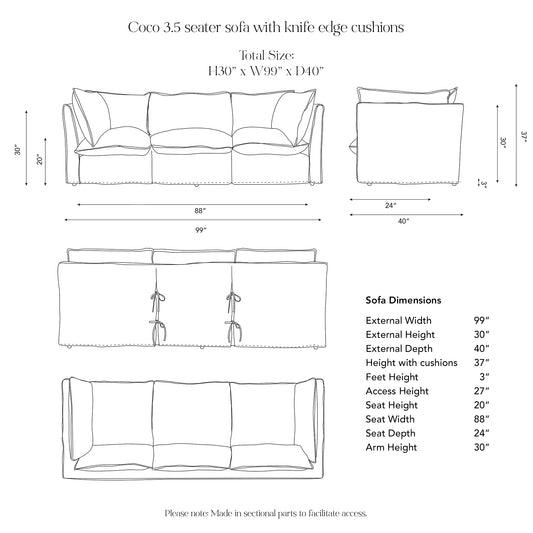 Coco 3.5 seater sofa with knife edge cushions

Total Size:
H30" x W99" x D40"

30"

20"

88"

99"

30"

37"

3"

24"

40"

Sofa Dimensions

| | |
|---|---|
| External Width | 99" |
| External Height | 30" |
| External Depth | 40" |
| Height with cushions | 37" |
| Feet Height | 3" |
| Access Height | 27" |
| Seat Height | 20" |
| Seat Width | 88" |
| Seat Depth | 24" |
| Arm Height | 30" |

Please note: Made in sectional parts to facilitate access.