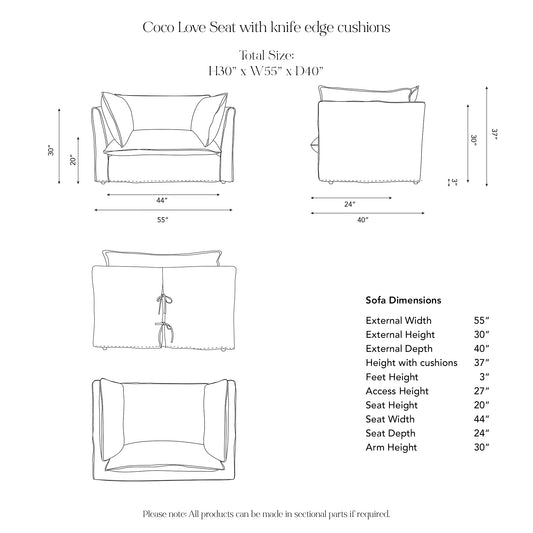 Coco Love Seat with knife edge cushions

Total Size:
H30" x W55" x D40"

30"
20"
44"
55"

30"
37"
3"
24"
40"

Sofa Dimensions

| | |
|---|---|
| External Width | 55" |
| External Height | 30" |
| External Depth | 40" |
| Height with cushions | 37" |
| Feet Height | 3" |
| Access Height | 27" |
| Seat Height | 20" |
| Seat Width | 44" |
| Seat Depth | 24" |
| Arm Height | 30" |

Please note: All products can be made in sectional parts if required.